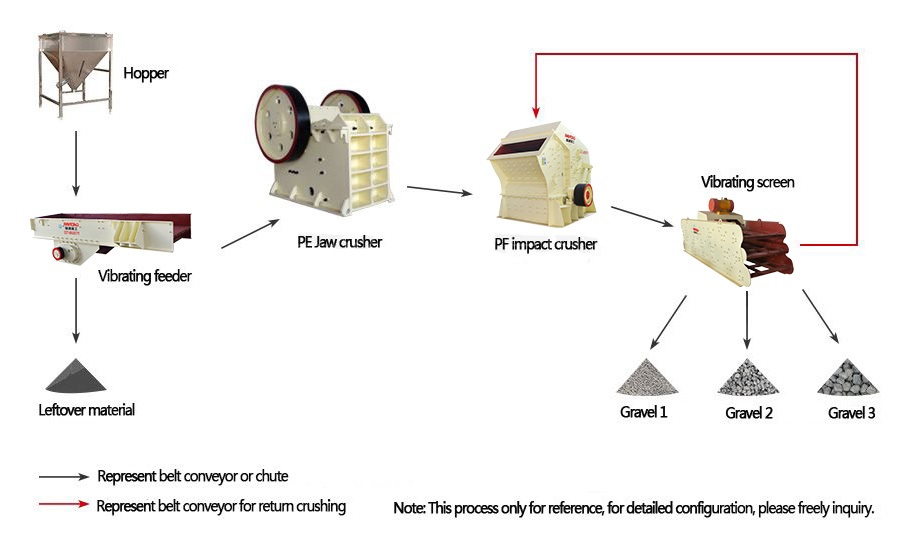 Hopper

Vibrating feeder

Leftover material

PE Jaw crusher

PF impact crusher

Vibrating screen

Gravel 1

Gravel 2

Gravel 3

Represent belt conveyor or chute

Represent belt conveyor for return crushing

Note: This process only for reference, for detailed configuration, please freely inquiry.